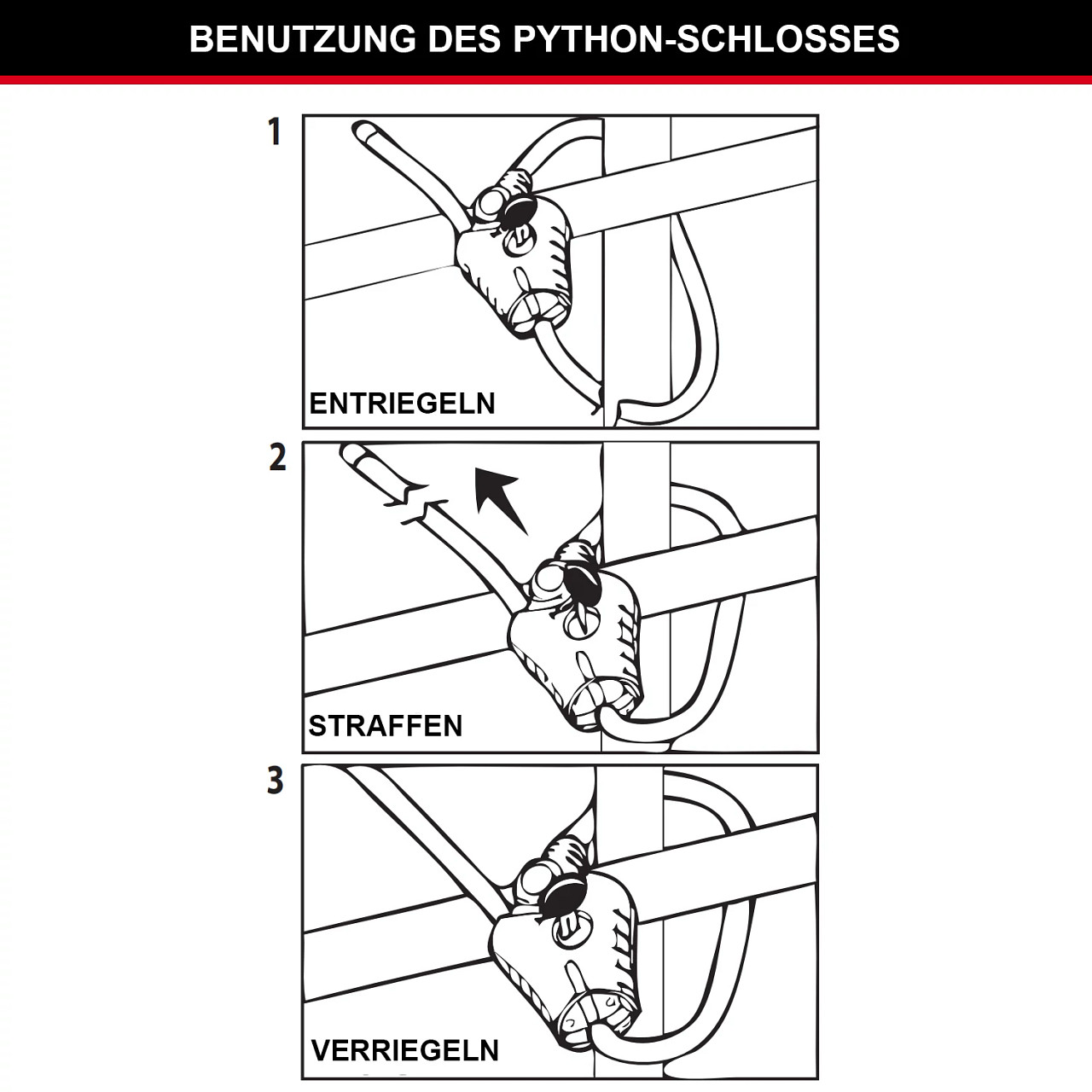 BENUTZUNG DES PYTHON-SCHLOSSES

1

ENTRIEGELN

2

STRAFFEN

3

VERRIEGELN