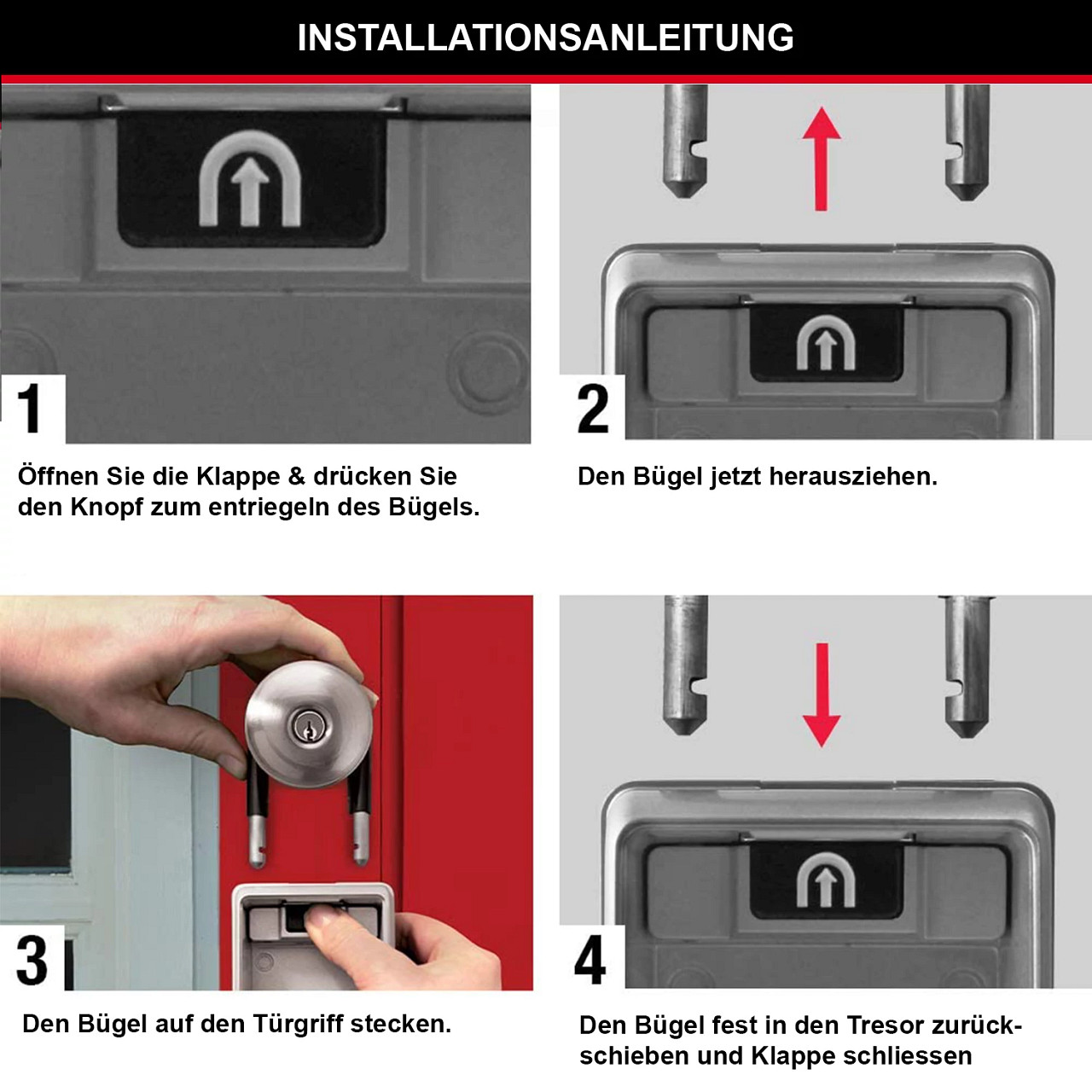 INSTALLATIONSANLEITUNG

1

Öffnen Sie die Klappe & drücken Sie den Knopf zum entriegeln des Bügels.

2

Den Bügel jetzt herausziehen.

3

Den Bügel auf den Türgriff stecken.

4

Den Bügel fest in den Tresor zurückschieben und Klappe schliessen